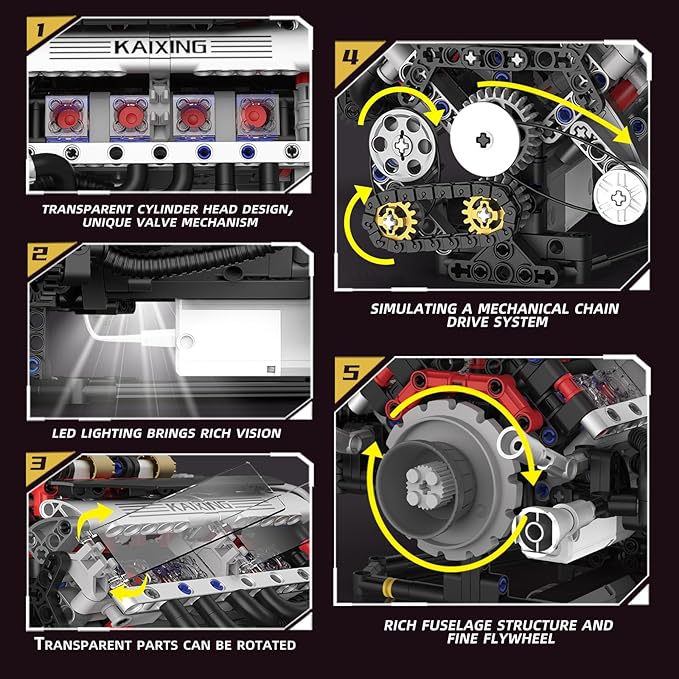 1

KAIXING

TRANSPARENT CYLINDER HEAD DESIGN, UNIQUE VALVE MECHANISM

2

LED LIGHTING BRINGS RICH VISION

3

KAIXING

TRANSPARENT PARTS CAN BE ROTATED

4

SIMULATING A MECHANICAL CHAIN DRIVE SYSTEM

5

RICH FUSELAGE STRUCTURE AND FINE FLYWHEEL