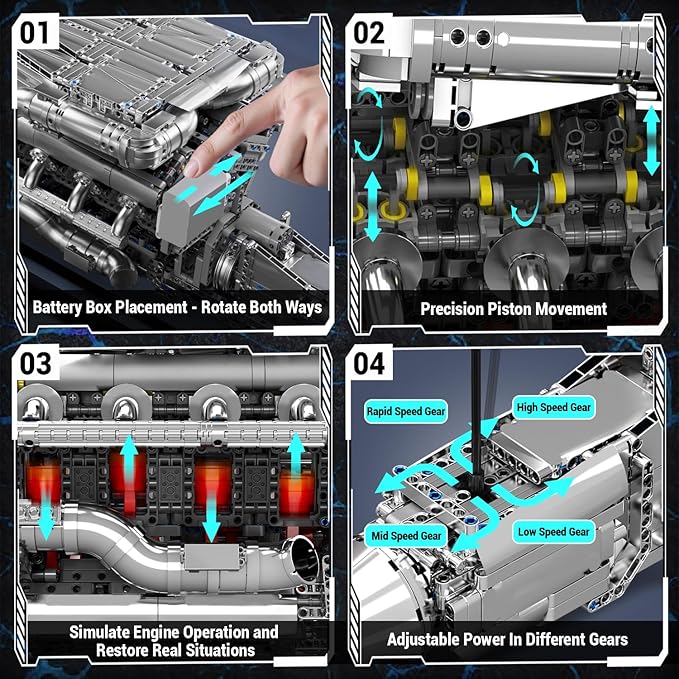 01

Battery Box Placement - Rotate Both Ways

02

Precision Piston Movement

03

Simulate Engine Operation and Restore Real Situations

04

Rapid Speed Gear

High Speed Gear

Mid Speed Gear

Low Speed Gear

Adjustable Power In Different Gears