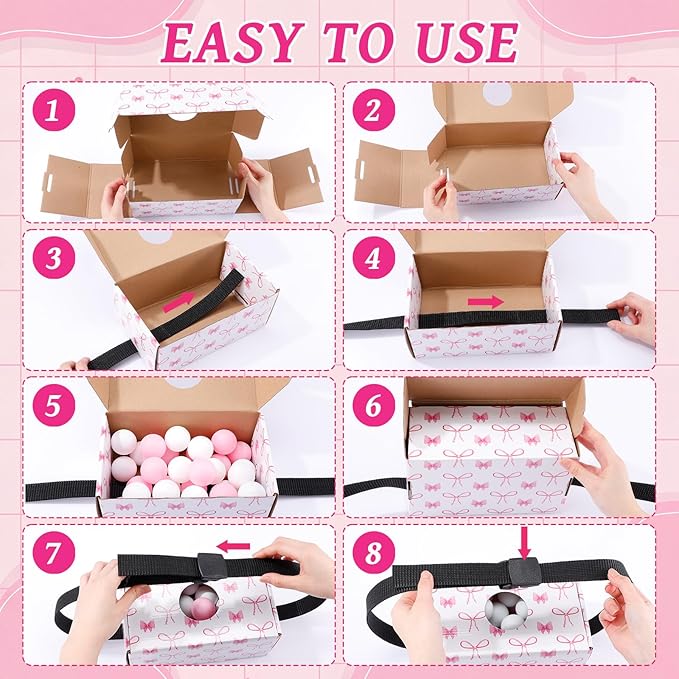 EASY TO USE

1

2

3

4

5

6

7

8