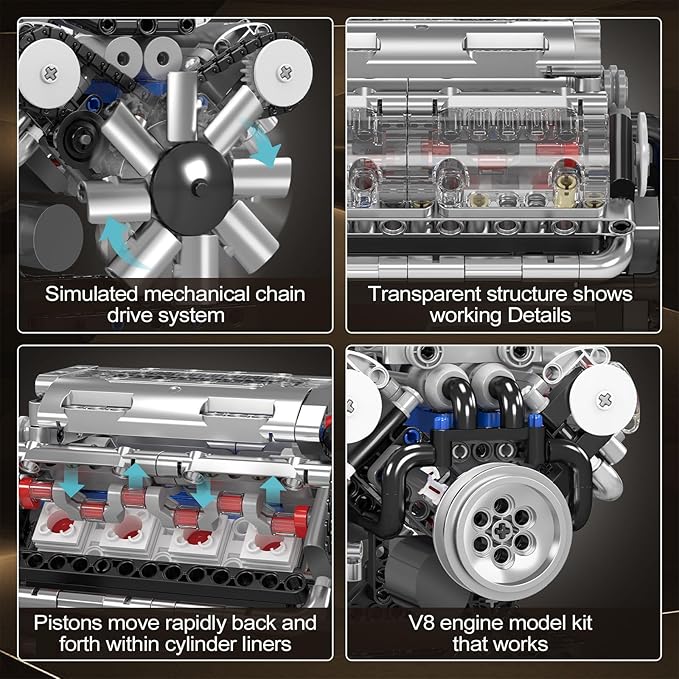 Simulated mechanical chain drive system

Transparent structure shows working Details

Pistons move rapidly back and forth within cylinder liners

V8 engine model kit that works