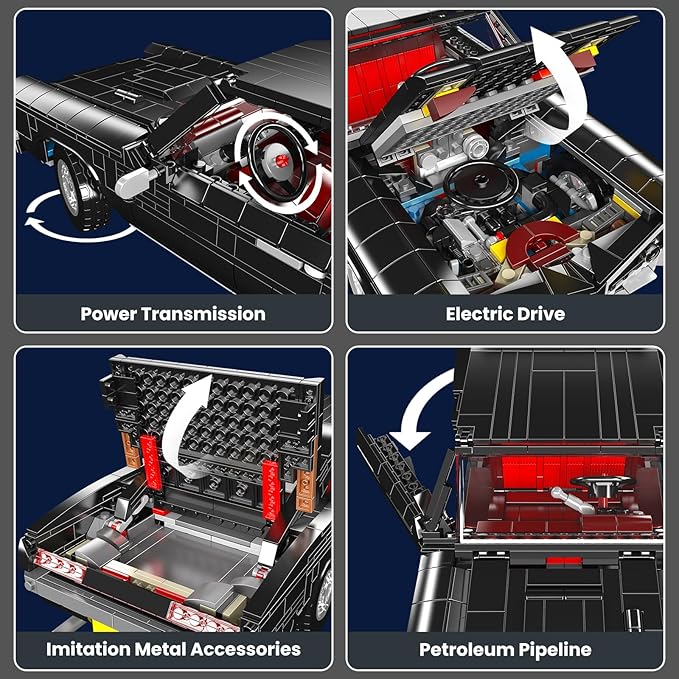 Power Transmission

Electric Drive

Imitation Metal Accessories

Petroleum Pipeline