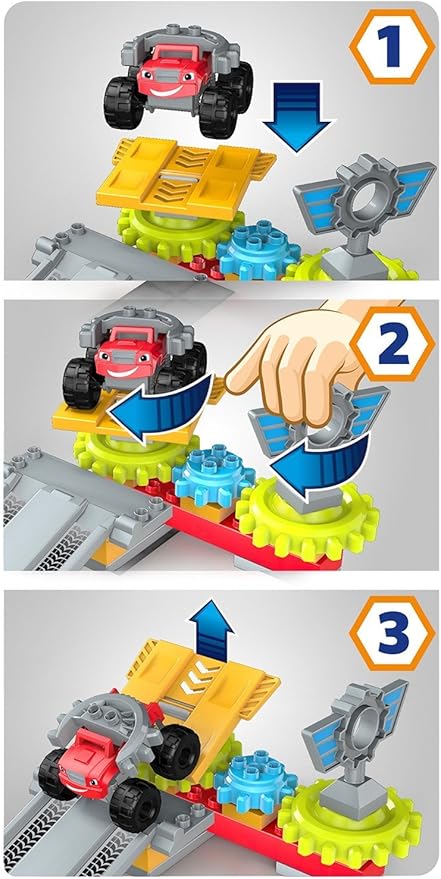 1

2

3