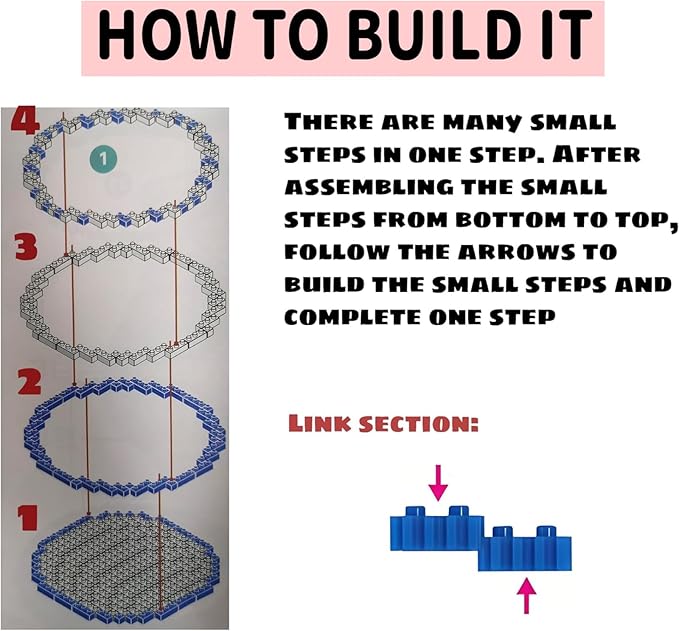 HOW TO BUILD IT

4

1

3

2

1

THERE ARE MANY SMALL STEPS IN ONE STEP. AFTER ASSEMBLING THE SMALL STEPS FROM BOTTOM TO TOP, FOLLOW THE ARROWS TO BUILD THE SMALL STEPS AND COMPLETE ONE STEP

LINK SECTION: