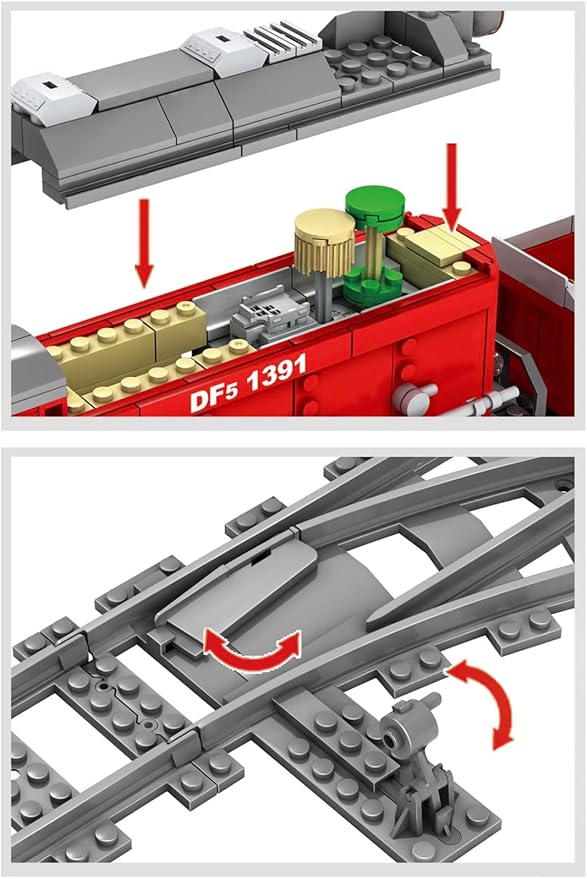 DF5 1391