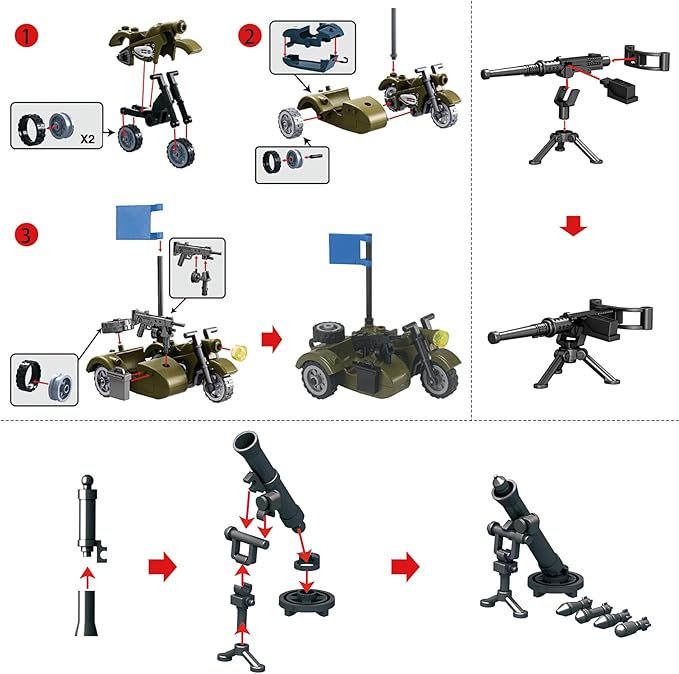 1

X2

2

3