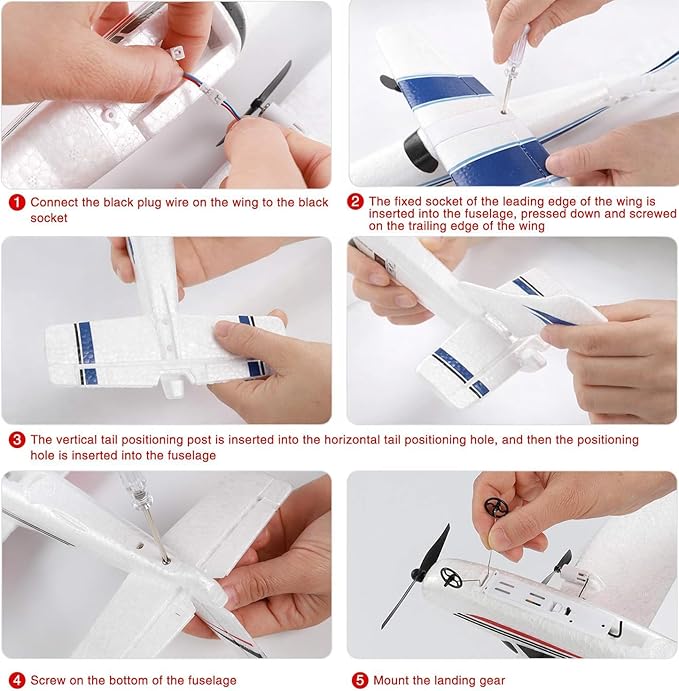 1 Connect the black plug wire on the wing to the black socket

2 The fixed socket of the leading edge of the wing is inserted into the fuselage, pressed down and screwed on the trailing edge of the wing

3 The vertical tail positioning post is inserted into the horizontal tail positioning hole, and then the positioning hole is inserted into the fuselage

4 Screw on the bottom of the fuselage

5 Mount the landing gear