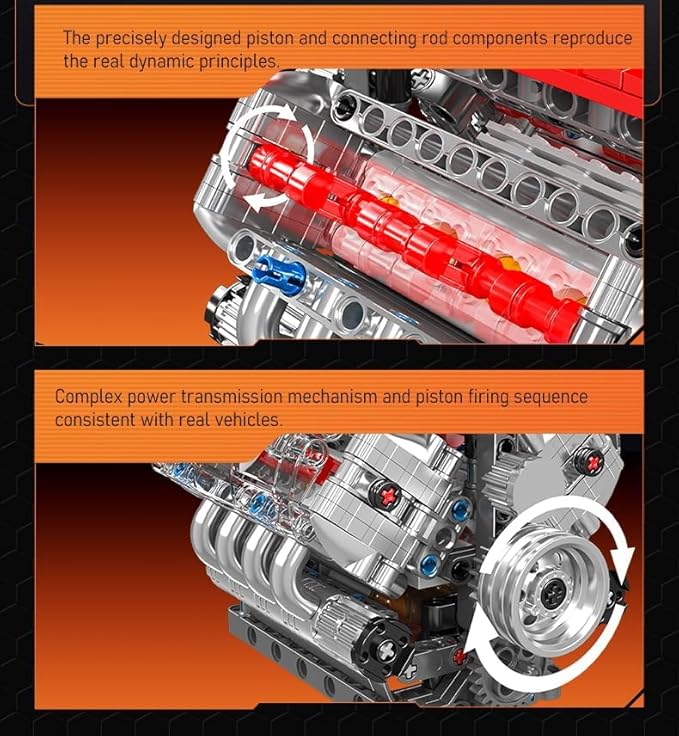 The precisely designed piston and connecting rod components reproduce the real dynamic principles.

Complex power transmission mechanism and piston firing sequence consistent with real vehicles.